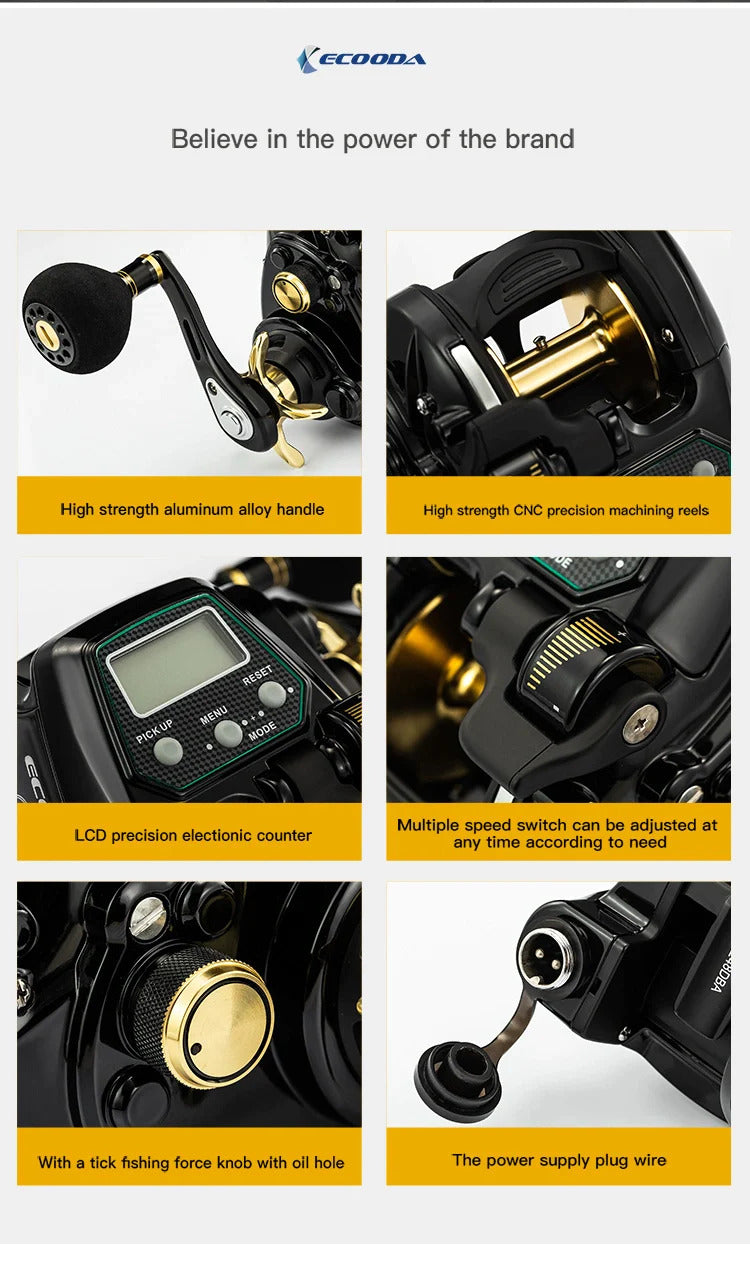 ECOODA

Believe in the power of the brand

High strength aluminum alloy handle

High strength CNC precision machining reels

PICK UP
MENU
RESET
MODE

LCD precision electionic counter

Multiple speed switch can be adjusted at any time according to need

With a tick fishing force knob with oil hole

The power supply plug wire